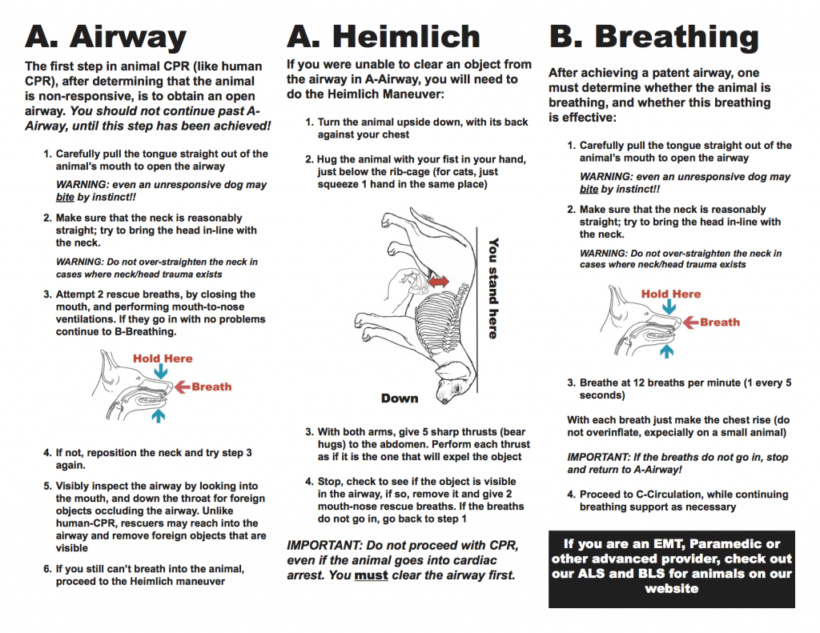 A. Airway

The first step in animal CPR (like human CPR), after determining that the animal is non-responsive, is to obtain an open airway. You should not continue past A-Airway, until this step has been achieved!

1. Carefully pull the tongue straight out of the animal's mouth to open the airway

WARNING: even an unresponsive dog may bite by instinct!!

2. Make sure that the neck is reasonably straight; try to bring the head in-line with the neck.

WARNING: Do not over-straighten the neck in cases where neck/head trauma exists

3. Attempt 2 rescue breaths, by closing the mouth, and performing mouth-to-nose ventilations. If they go in with no problems continue to B-Breathing.

Hold Here
Breath

4. If not, reposition the neck and try step 3 again.

5. Visibly inspect the airway by looking into the mouth, and down the throat for foreign objects occluding the airway. Unlike human-CPR, rescuers may reach into the airway and remove foreign objects that are visible

6. If you still can't breath into the animal, proceed to the Heimlich maneuver

A. Heimlich

If you were unable to clear an object from the airway in A-Airway, you will need to do the Heimlich Maneuver:

1. Turn the animal upside down, with its back against your chest

2. Hug the animal with your fist in your hand, just below the rib-cage (for cats, just squeeze 1 hand in the same place)

You stand here

Down

3. With both arms, give 5 sharp thrusts (bear hugs) to the abdomen. Perform each thrust as if it is the one that will expel the object

4. Stop, check to see if the object is visible in the airway, if so, remove it and give 2 mouth-nose rescue breaths. If the breaths do not go in, go back to step 1

IMPORTANT: Do not proceed with CPR, even if the animal goes into cardiac arrest. You must clear the airway first.

B. Breathing

After achieving a patent airway, one must determine whether the animal is breathing, and whether this breathing is effective:

1. Carefully pull the tongue straight out of the animal's mouth to open the airway

WARNING: even an unresponsive dog may bite by instinct!!

2. Make sure that the neck is reasonably straight; try to bring the head in-line with the neck.

WARNING: Do not over-straighten the neck in cases where neck/head trauma exists

Hold Here
Breath

3. Breathe at 12 breaths per minute (1 every 5 seconds)

With each breath just make the chest rise (do not overinflate, expecially on a small animal)

IMPORTANT: If the breaths do not go in, stop and return to A-Airway!

4. Proceed to C-Circulation, while continuing breathing support as necessary

If you are an EMT, Paramedic or other advanced provider, check out our ALS and BLS for animals on our website